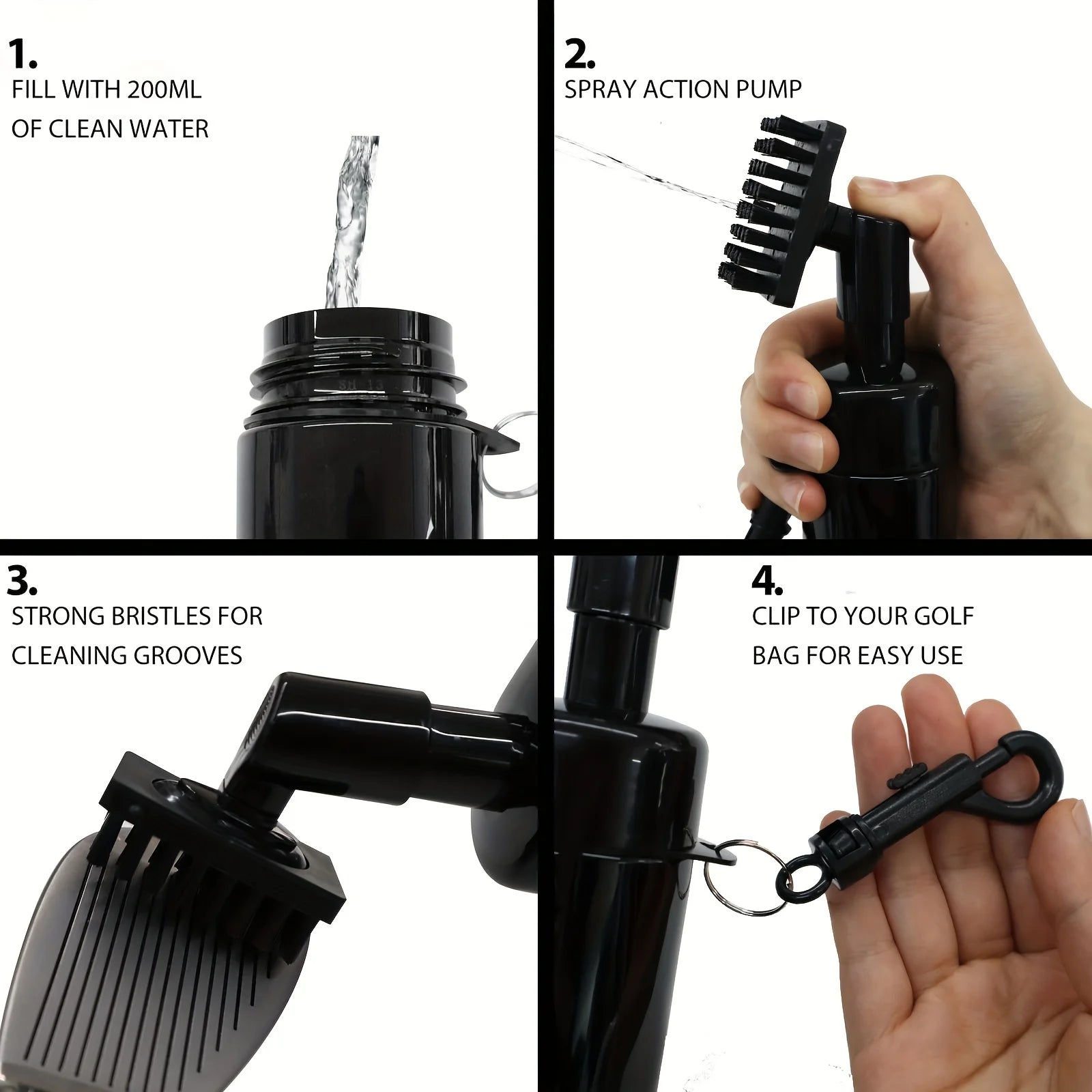 1.
FILL WITH 200ML
OF CLEAN WATER

2.
SPRAY ACTION PUMP

3.
STRONG BRISTLES FOR
CLEANING GROOVES

4.
CLIP TO YOUR GOLF
BAG FOR EASY USE